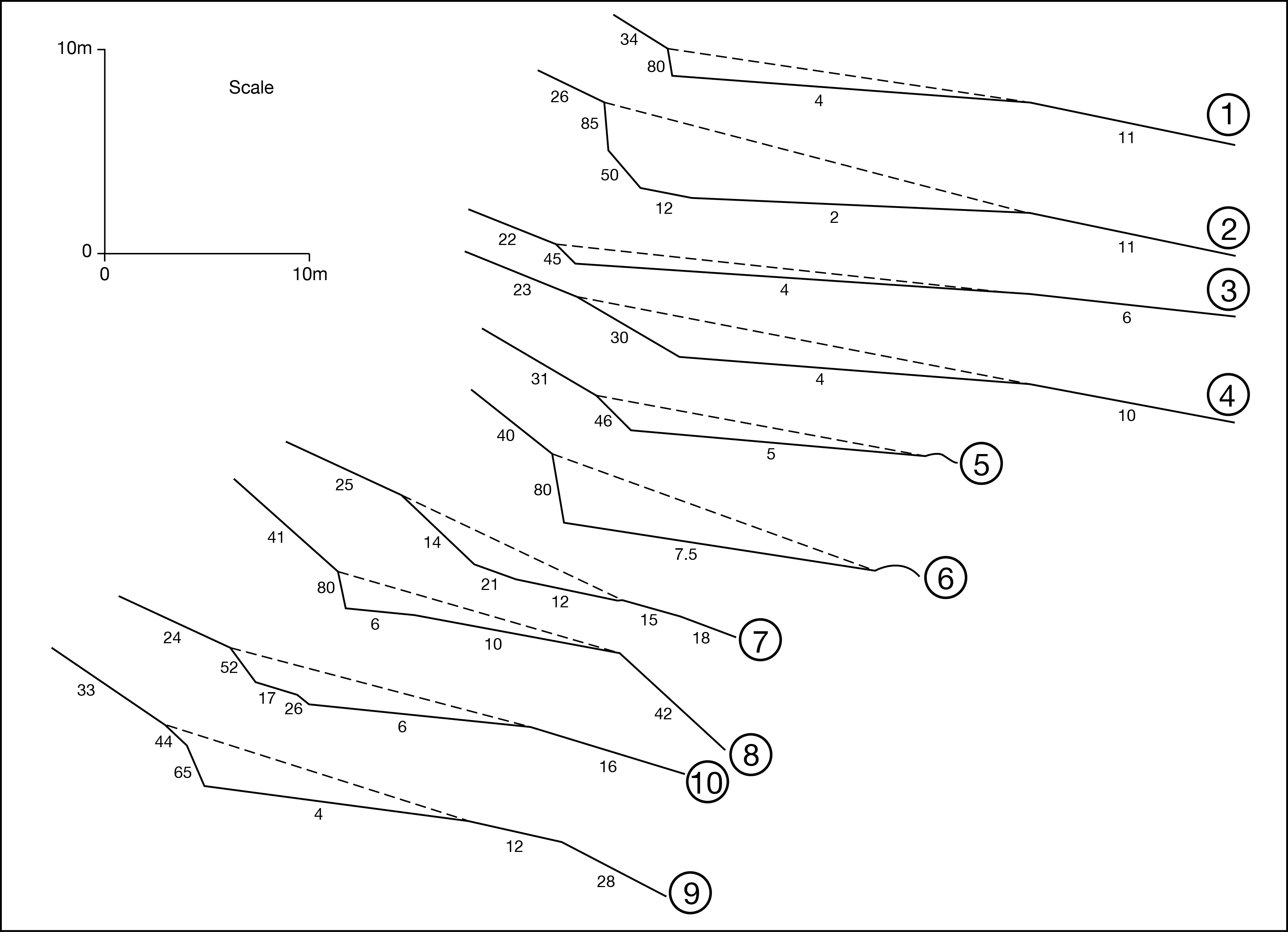 10m
Scale
0
0
10m

34
80
4
11
1

26
85
50
12
2
11
2

22
45
4
6
3

23
30
4
10
4

31
46
5
5

40
80
7.5
6

25
14
21
12
15
18
7

41
80
6
10
42
8

24
52
17
26
6
16
10

33
44
65
4
12
28
9